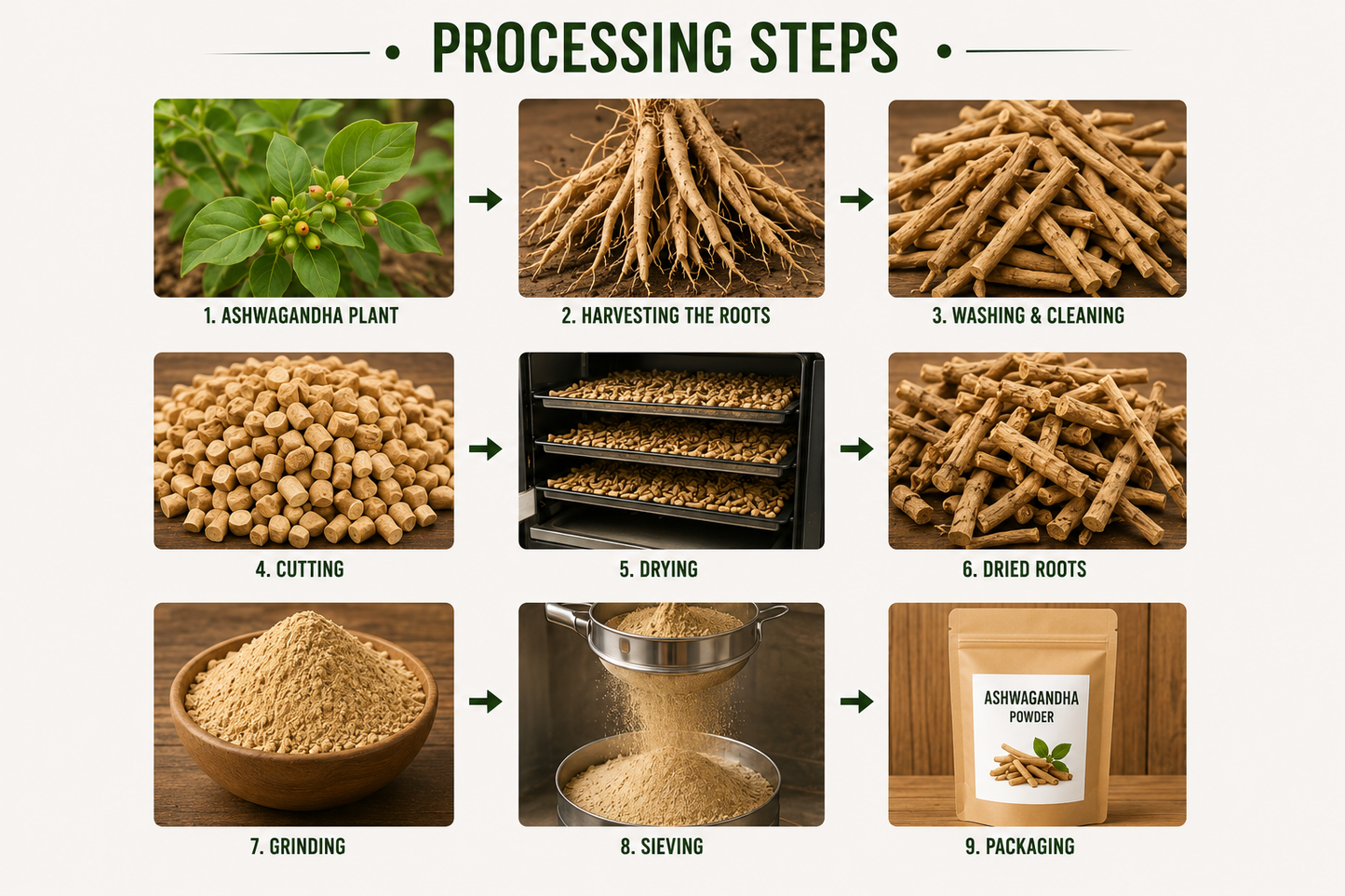 PROCESSING STEPS

1. ASHWAGANDHA PLANT

2. HARVESTING THE ROOTS

3. WASHING & CLEANING

4. CUTTING

5. DRYING

6. DRIED ROOTS

7. GRINDING

8. SIEVING

ASHWAGANDHA POWDER

9. PACKAGING